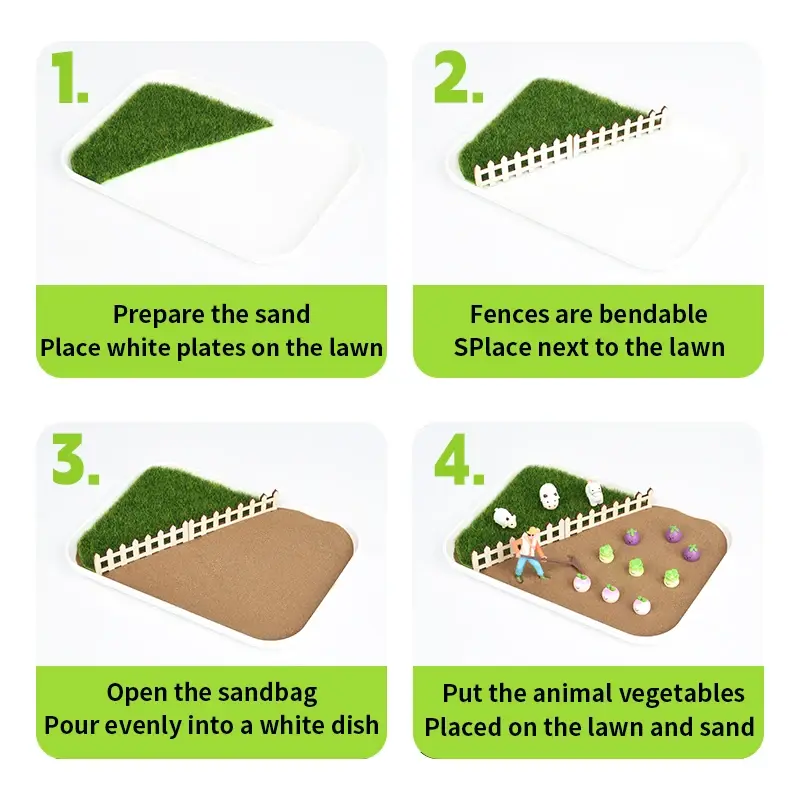 1.

Prepare the sand
Place white plates on the lawn

2.

Fences are bendable
SPlace next to the lawn

3.

Open the sandbag
Pour evenly into a white dish

4.

Put the animal vegetables
Placed on the lawn and sand