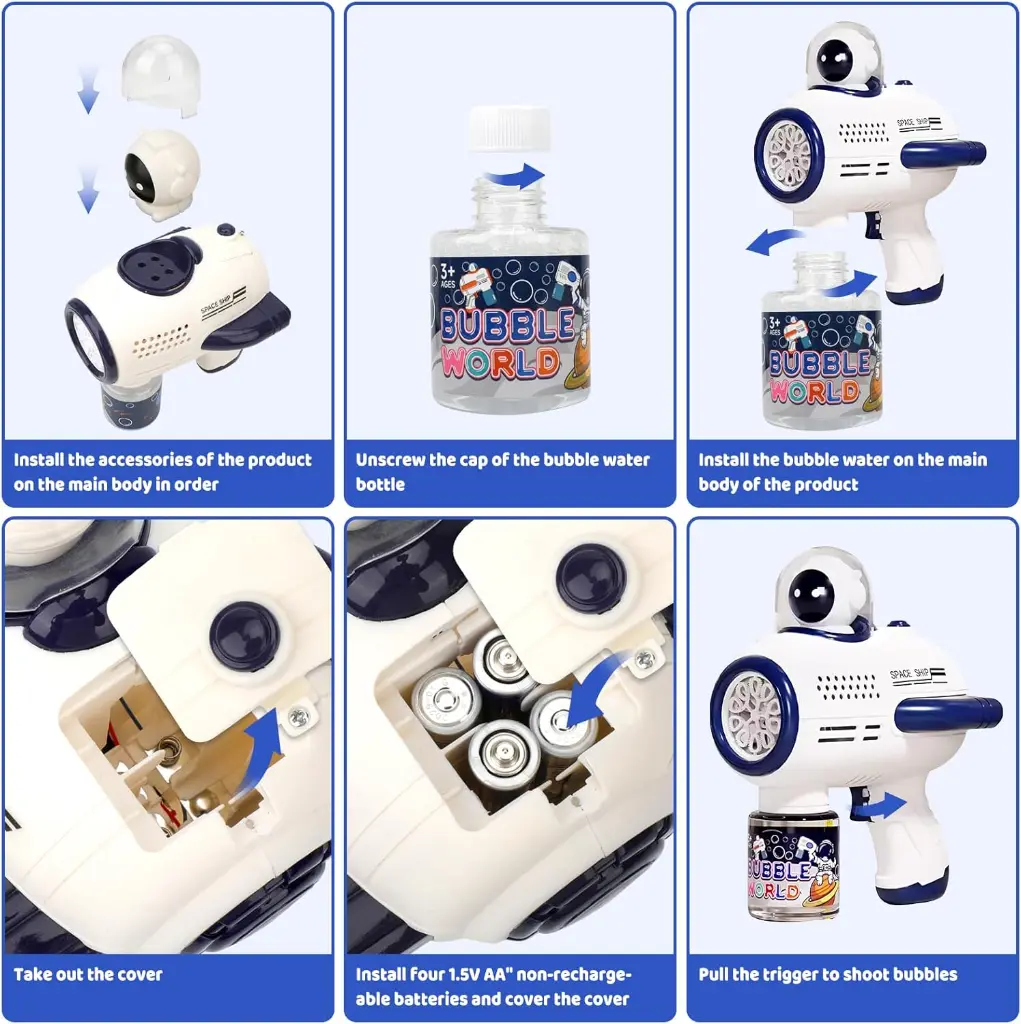 SPACE SHIP

Install the accessories of the product on the main body in order

3+ AGES
BUBBLE WORLD

Unscrew the cap of the bubble water bottle

SPACE SHIP

3+ AGES
BUBBLE WORLD

Install the bubble water on the main body of the product

Take out the cover

Install four 1.5V AA" non-rechargeable batteries and cover the cover

SPACE SHIP

BUBBLE WORLD

Pull the trigger to shoot bubbles